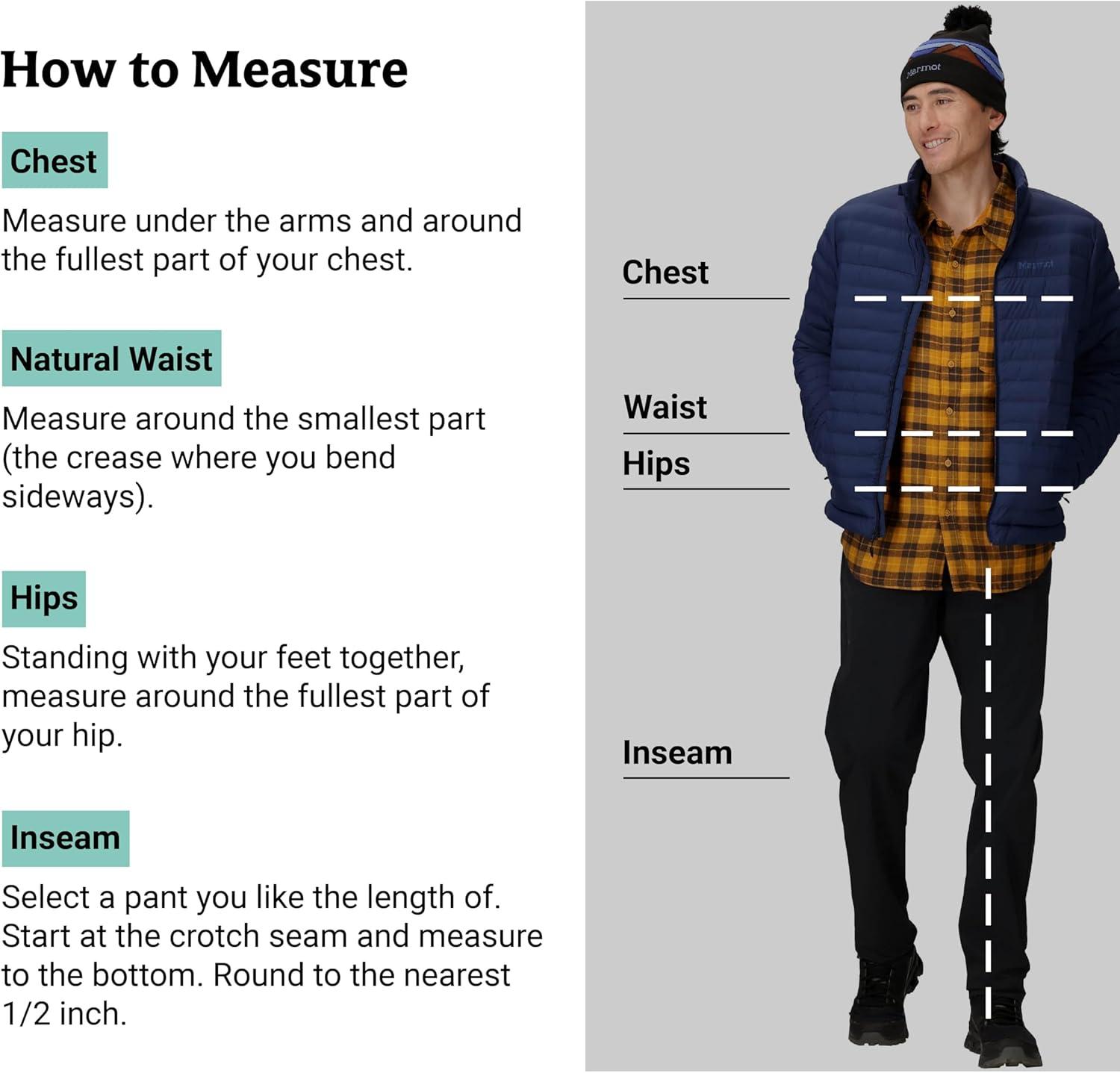 How to Measure

Chest

Measure under the arms and around the fullest part of your chest.

Natural Waist

Measure around the smallest part (the crease where you bend sideways).

Hips

Standing with your feet together, measure around the fullest part of your hip.

Inseam

Select a pant you like the length of. Start at the crotch seam and measure to the bottom. Round to the nearest 1/2 inch.

Marmot

Marmot

Chest

Waist

Hips

Inseam