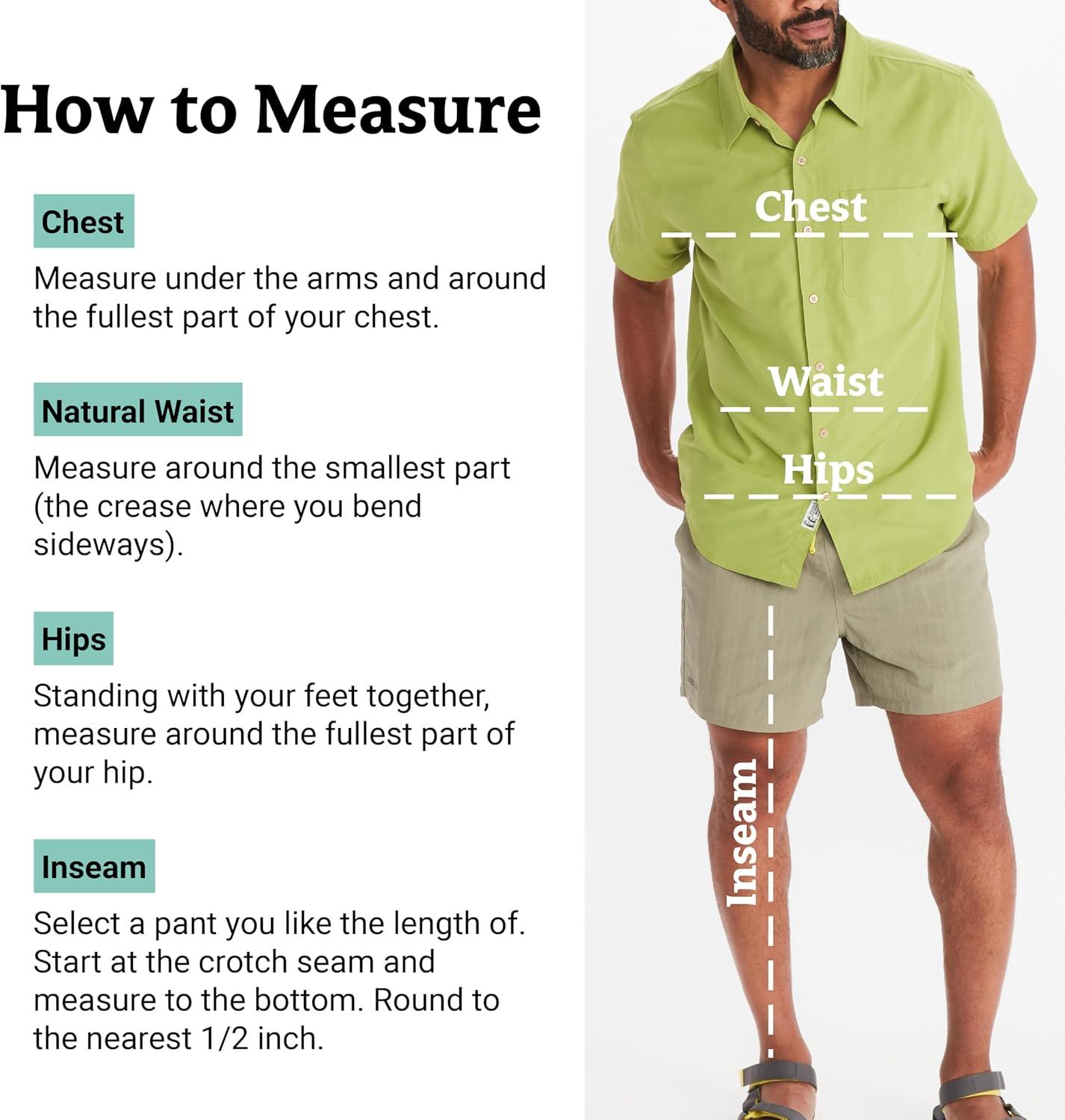 How to Measure

Chest

Measure under the arms and around the fullest part of your chest.

Natural Waist

Measure around the smallest part (the crease where you bend sideways).

Hips

Standing with your feet together, measure around the fullest part of your hip.

Inseam

Select a pant you like the length of. Start at the crotch seam and measure to the bottom. Round to the nearest 1/2 inch.

Chest

Waist

Hips

Inseam