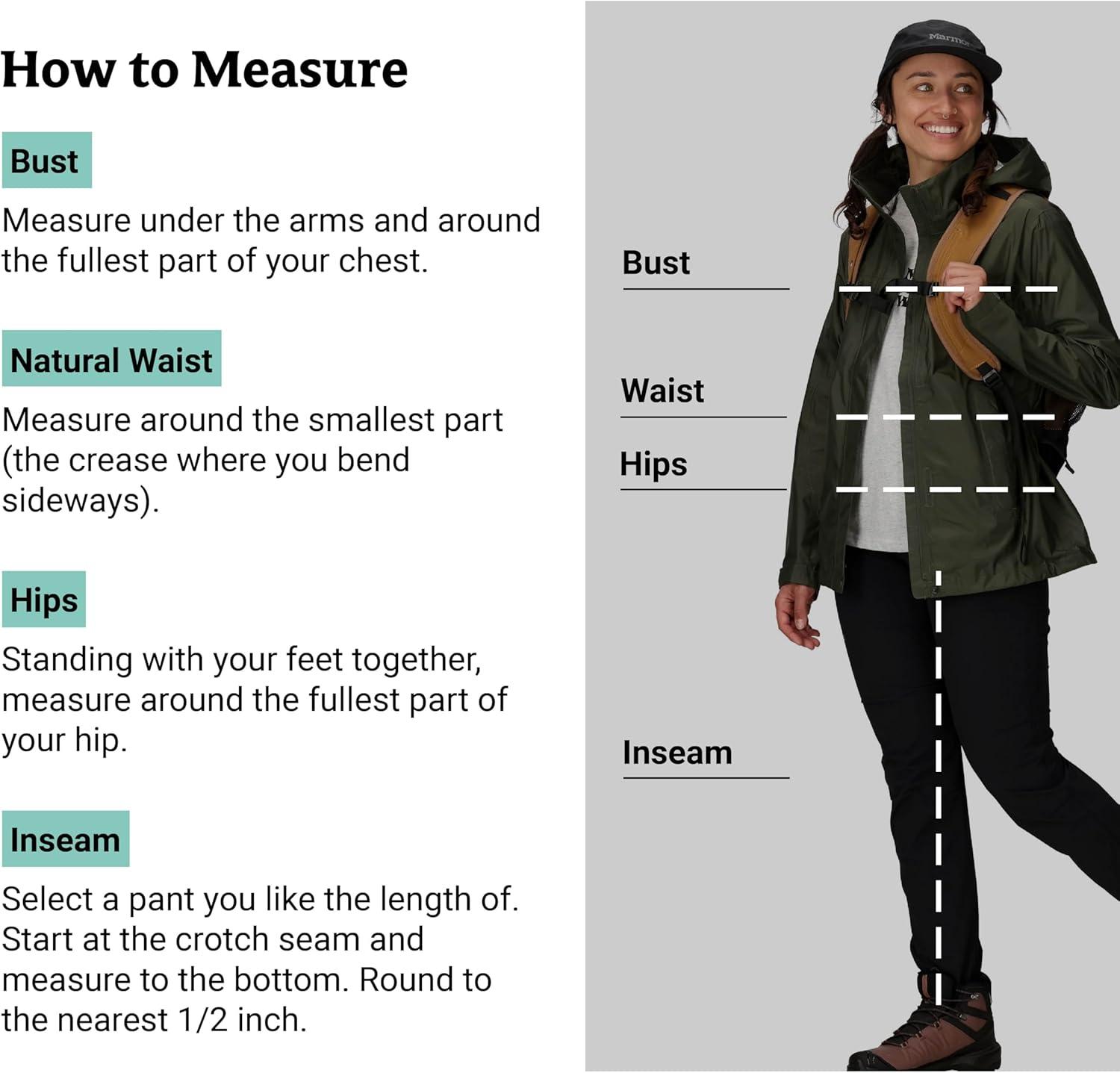 How to Measure

Bust

Measure under the arms and around the fullest part of your chest.

Natural Waist

Measure around the smallest part (the crease where you bend sideways).

Hips

Standing with your feet together, measure around the fullest part of your hip.

Inseam

Select a pant you like the length of. Start at the crotch seam and measure to the bottom. Round to the nearest 1/2 inch.

Marmot

Bust

Waist

Hips

Inseam