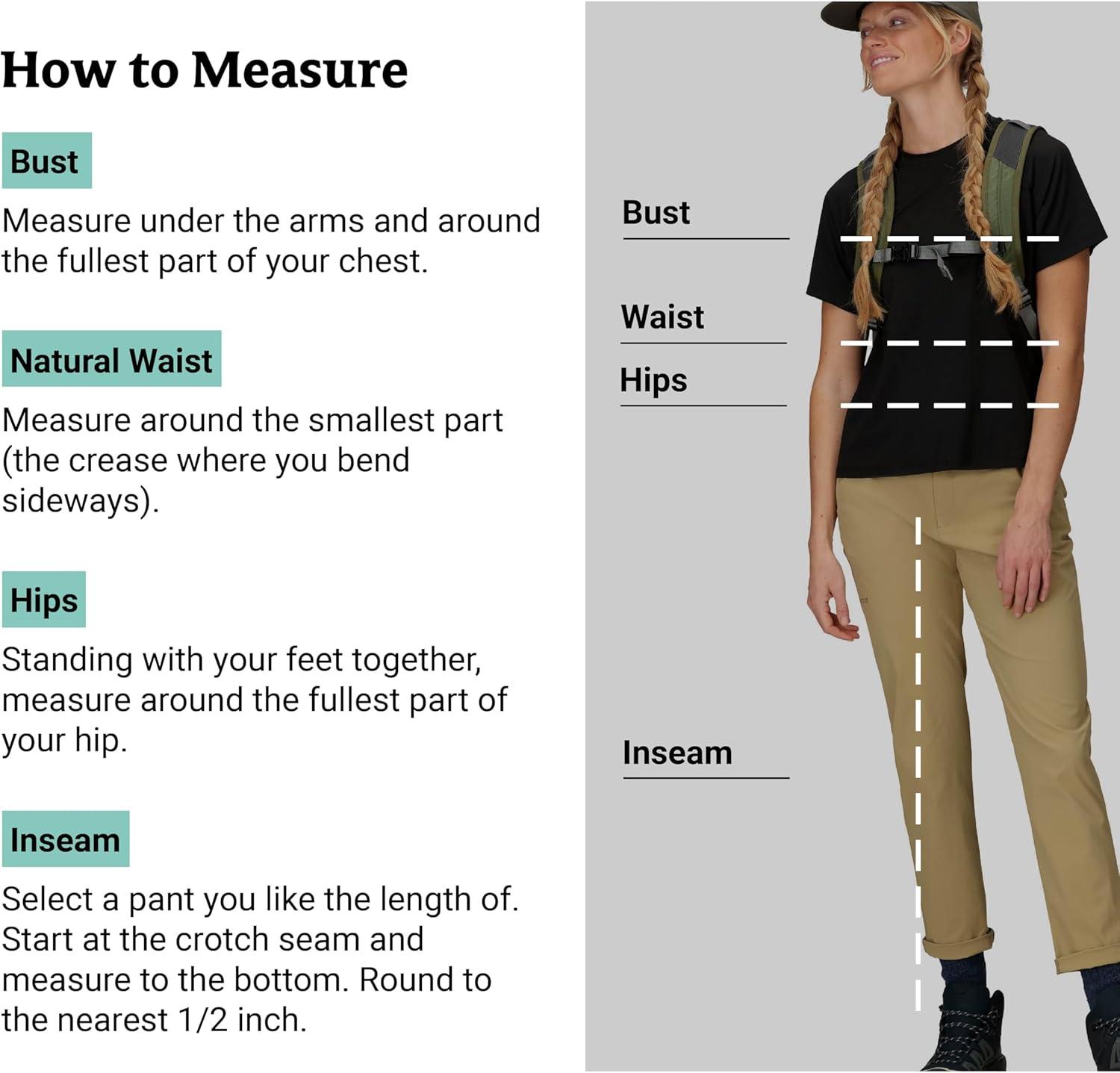 How to Measure

Bust

Measure under the arms and around the fullest part of your chest.

Natural Waist

Measure around the smallest part (the crease where you bend sideways).

Hips

Standing with your feet together, measure around the fullest part of your hip.

Inseam

Select a pant you like the length of. Start at the crotch seam and measure to the bottom. Round to the nearest 1/2 inch.

Bust

Waist

Hips

Inseam