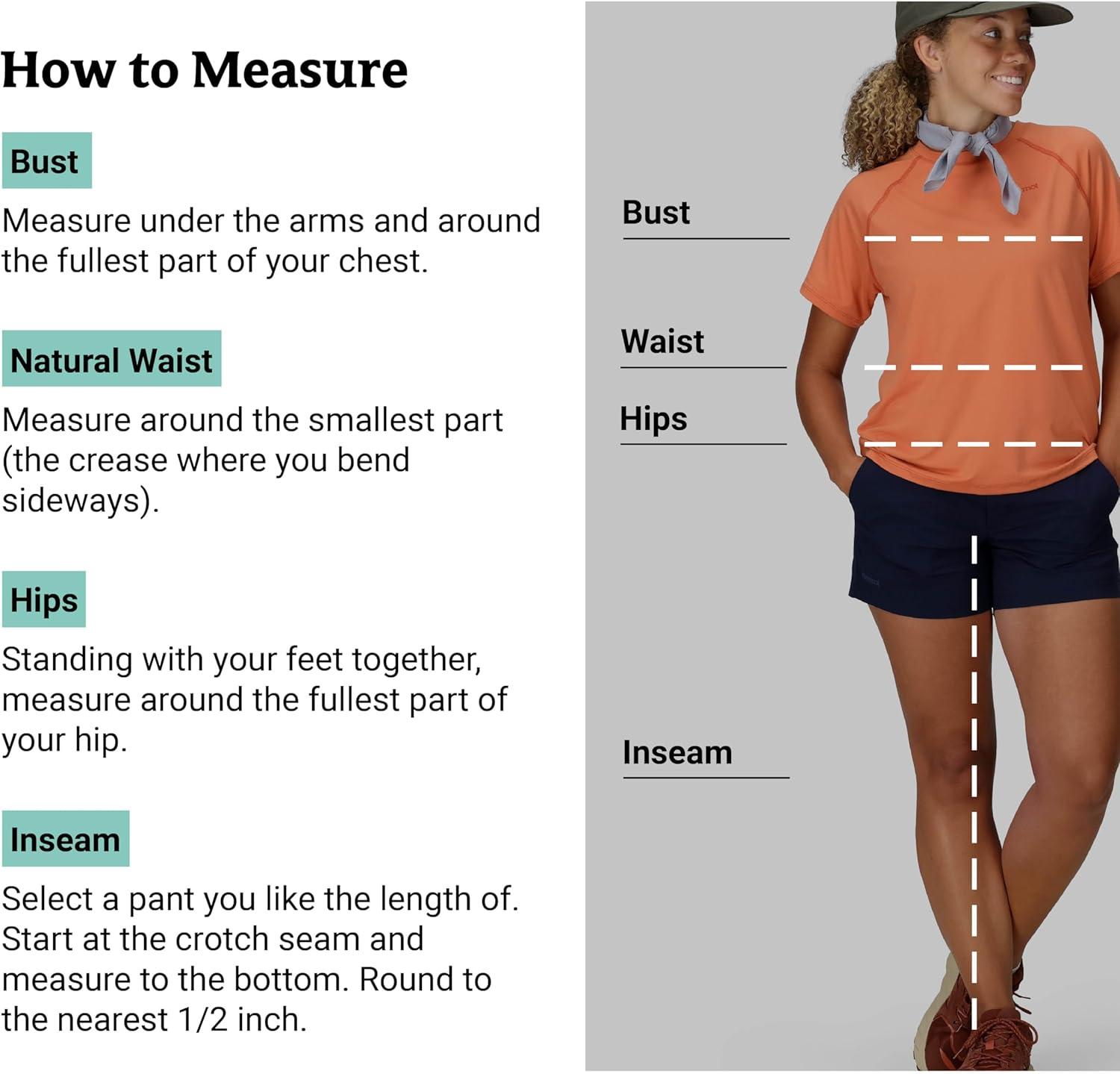 How to Measure

Bust

Measure under the arms and around the fullest part of your chest.

Natural Waist

Measure around the smallest part (the crease where you bend sideways).

Hips

Standing with your feet together, measure around the fullest part of your hip.

Inseam

Select a pant you like the length of. Start at the crotch seam and measure to the bottom. Round to the nearest 1/2 inch.

Bust

Waist

Hips

Inseam