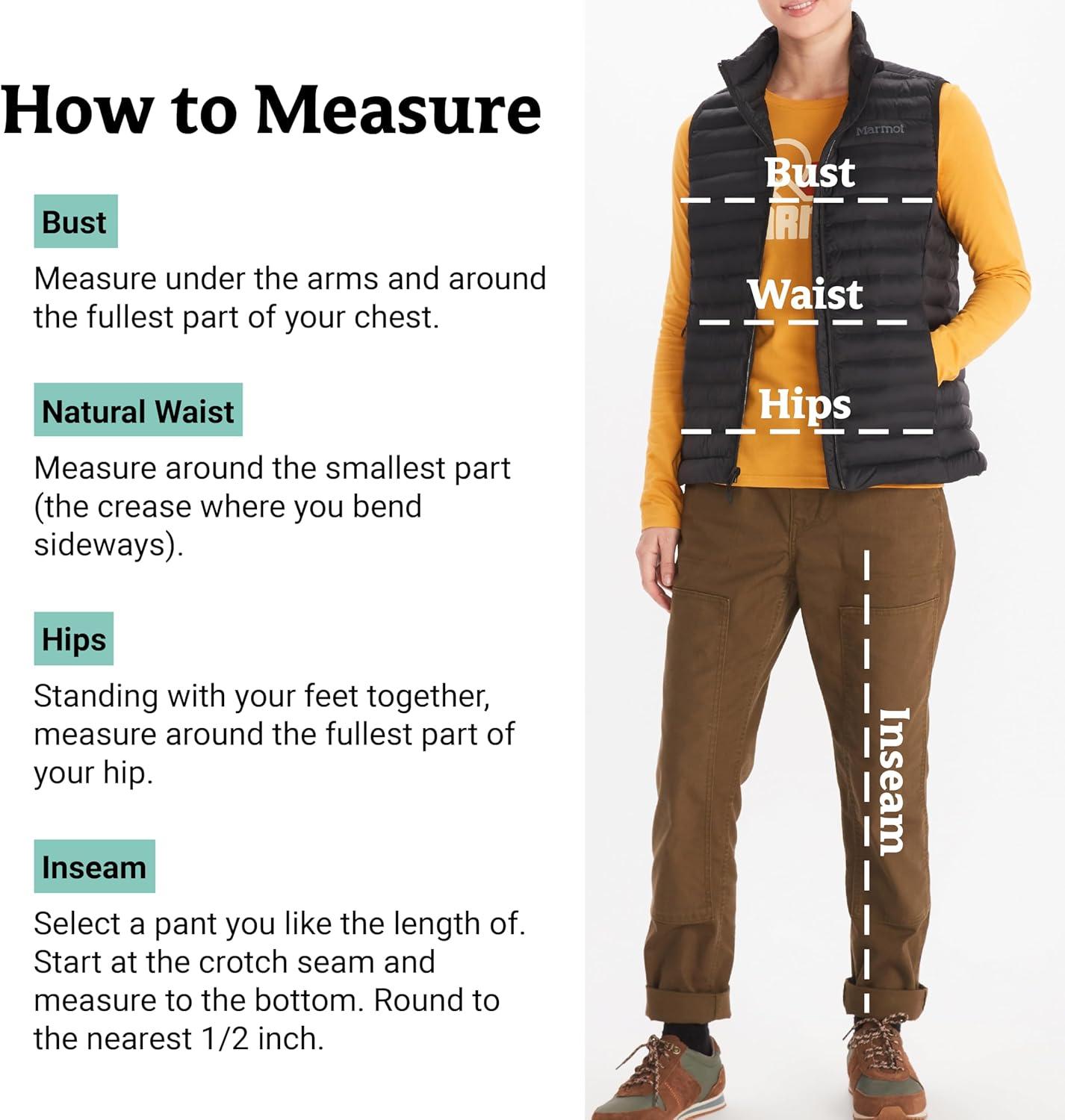 How to Measure

Bust

Measure under the arms and around the fullest part of your chest.

Natural Waist

Measure around the smallest part (the crease where you bend sideways).

Hips

Standing with your feet together, measure around the fullest part of your hip.

Inseam

Select a pant you like the length of. Start at the crotch seam and measure to the bottom. Round to the nearest 1/2 inch.

Marmot

Bust

Waist

Hips

Inseam