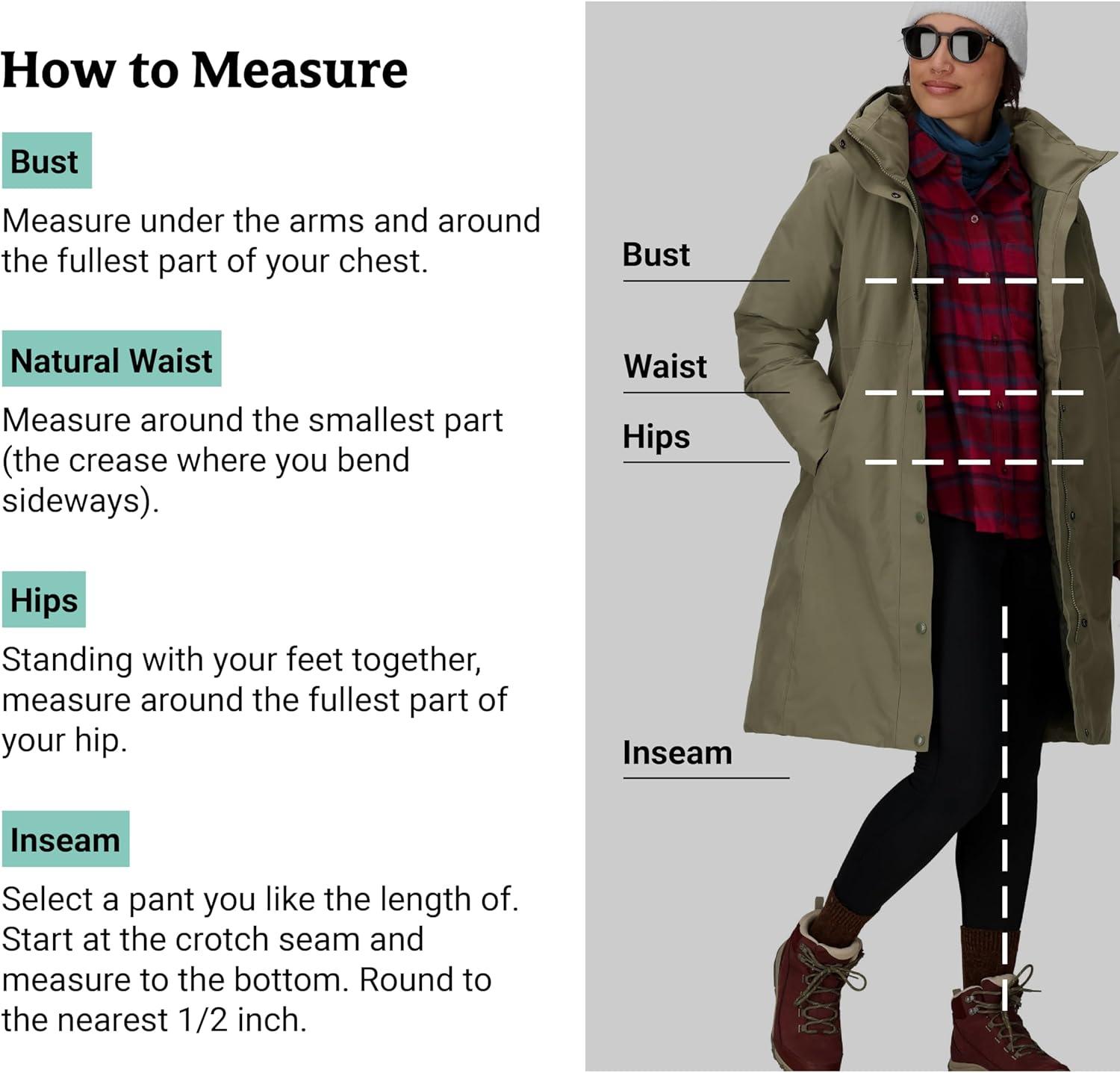 How to Measure

Bust

Measure under the arms and around the fullest part of your chest.

Natural Waist

Measure around the smallest part (the crease where you bend sideways).

Hips

Standing with your feet together, measure around the fullest part of your hip.

Inseam

Select a pant you like the length of. Start at the crotch seam and measure to the bottom. Round to the nearest 1/2 inch.

Bust

Waist

Hips

Inseam