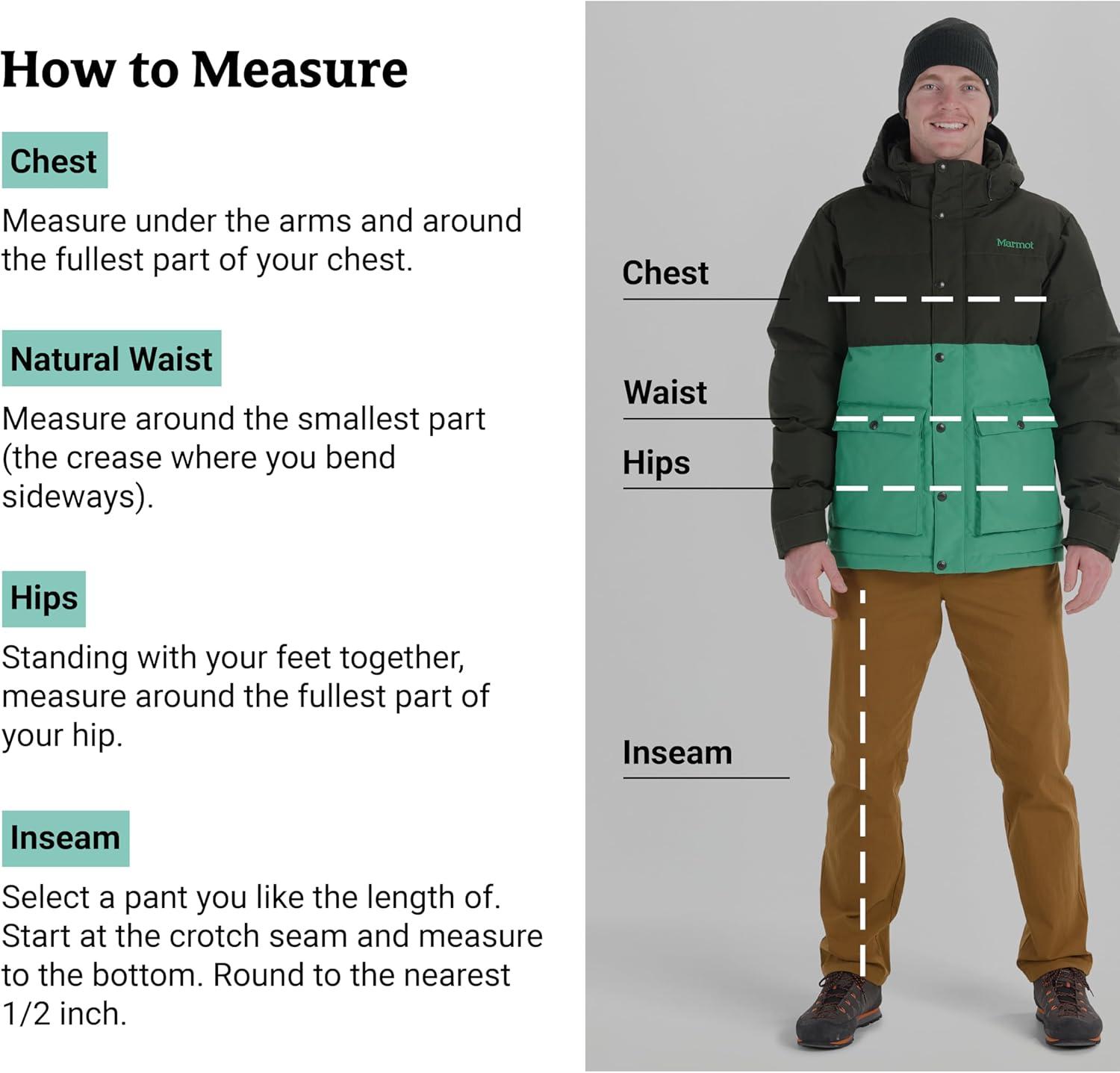 How to Measure

Chest

Measure under the arms and around the fullest part of your chest.

Natural Waist

Measure around the smallest part (the crease where you bend sideways).

Hips

Standing with your feet together, measure around the fullest part of your hip.

Inseam

Select a pant you like the length of. Start at the crotch seam and measure to the bottom. Round to the nearest 1/2 inch.

Marmot

Chest

Waist

Hips

Inseam