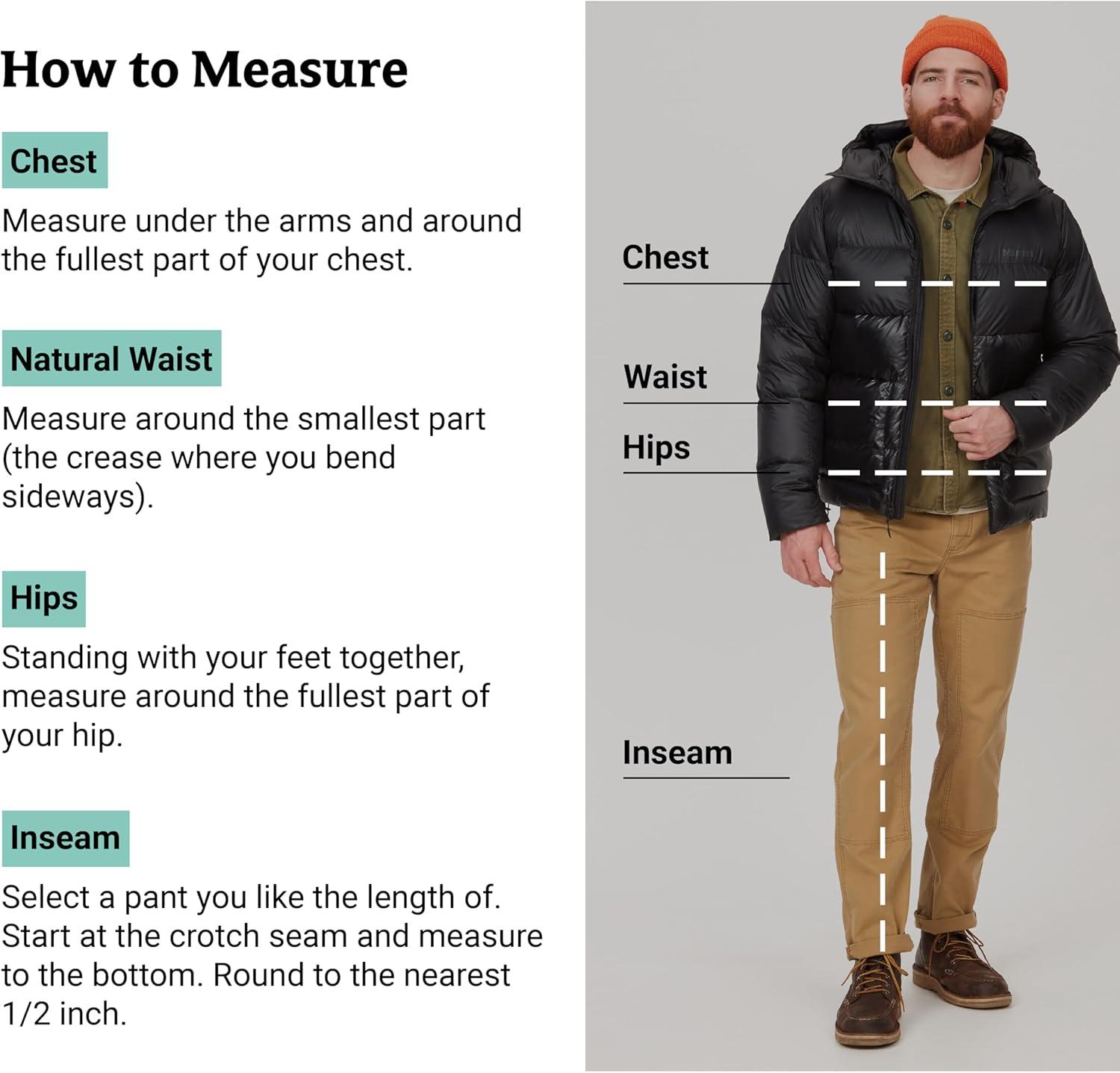 How to Measure

Chest

Measure under the arms and around the fullest part of your chest.

Natural Waist

Measure around the smallest part (the crease where you bend sideways).

Hips

Standing with your feet together, measure around the fullest part of your hip.

Inseam

Select a pant you like the length of. Start at the crotch seam and measure to the bottom. Round to the nearest 1/2 inch.

Chest

Waist

Hips

Inseam