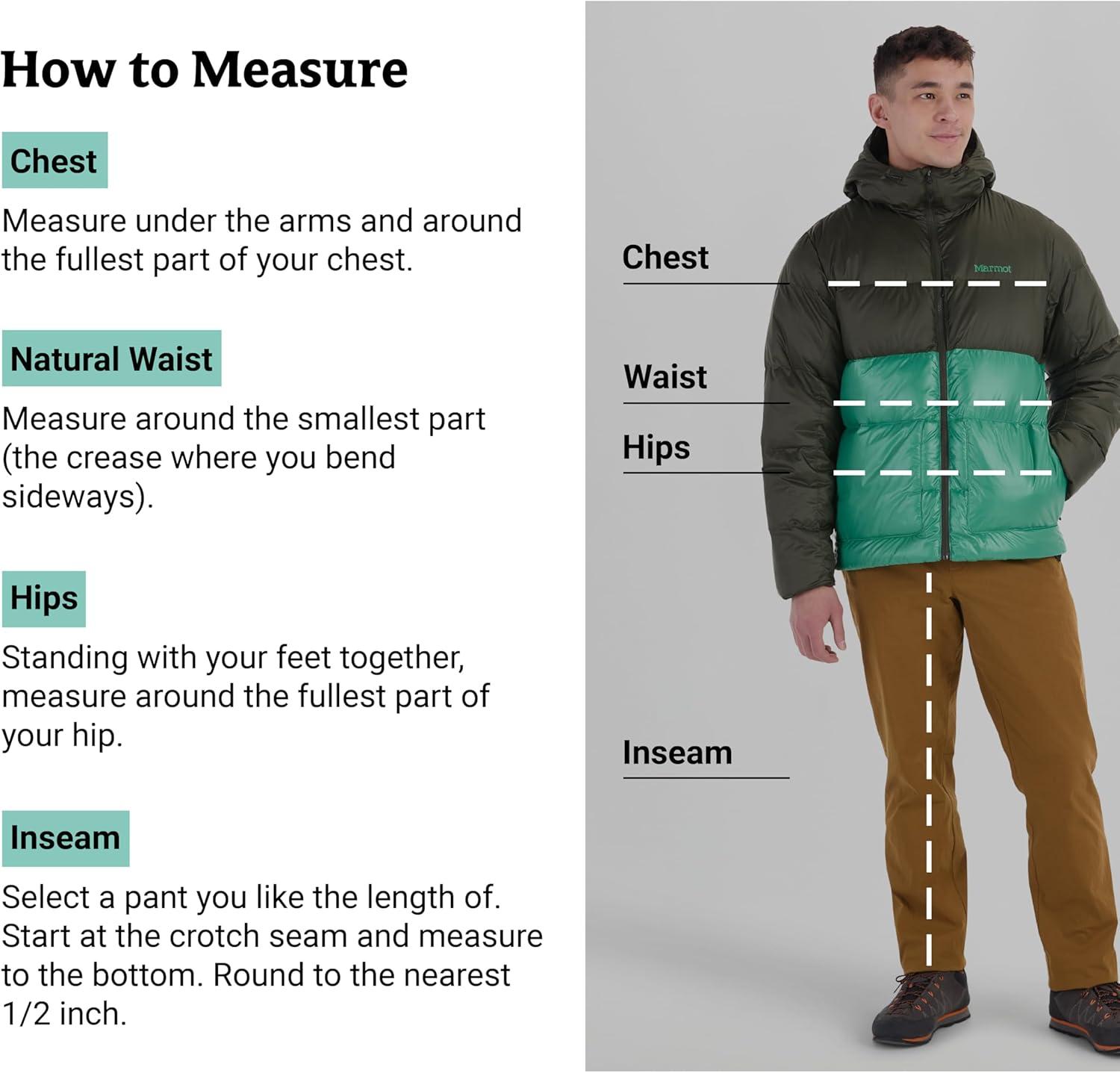 How to Measure

Chest

Measure under the arms and around the fullest part of your chest.

Natural Waist

Measure around the smallest part (the crease where you bend sideways).

Hips

Standing with your feet together, measure around the fullest part of your hip.

Inseam

Select a pant you like the length of. Start at the crotch seam and measure to the bottom. Round to the nearest 1/2 inch.

Chest

Marmot

Waist

Hips

Inseam