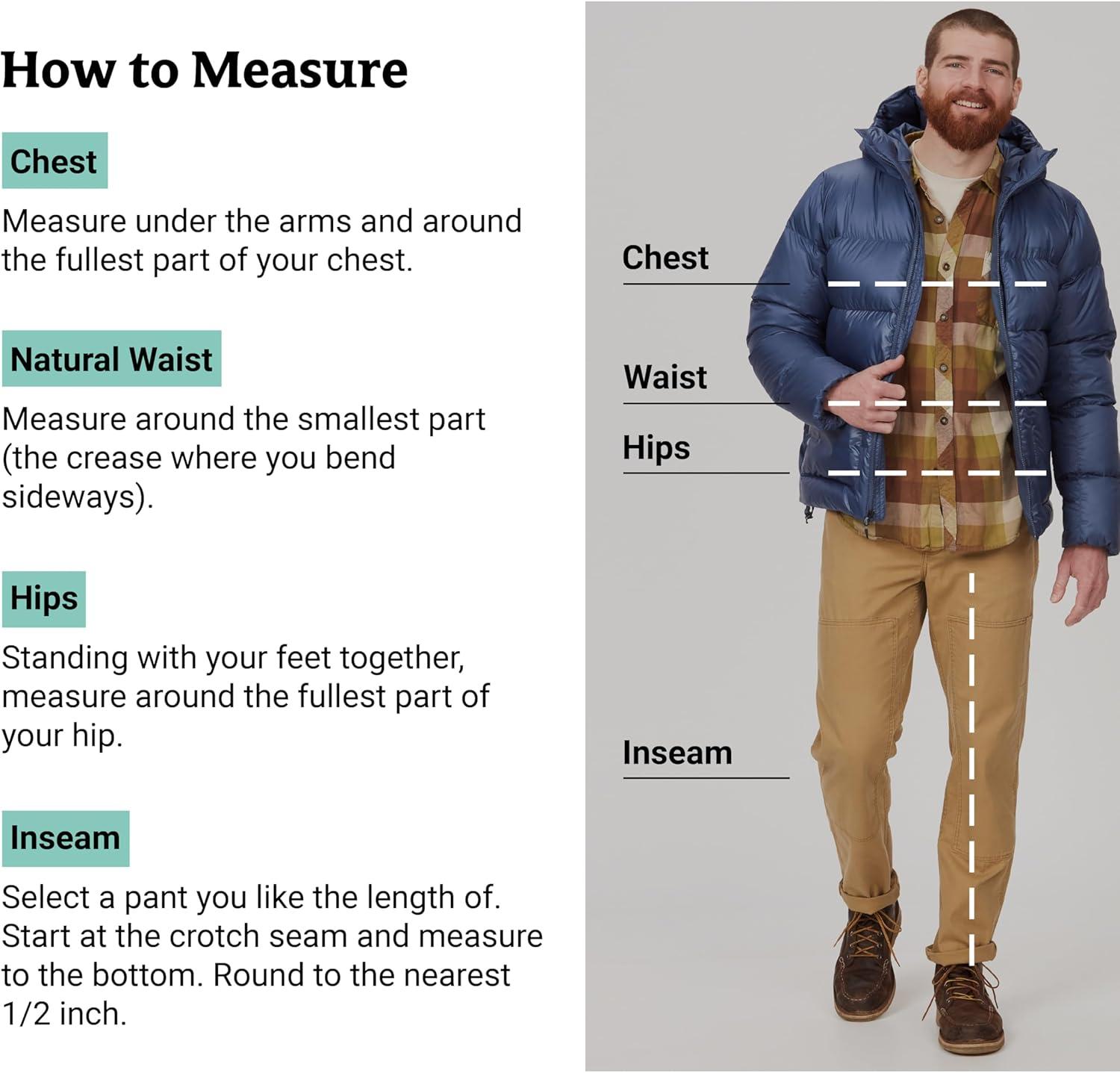 How to Measure

Chest

Measure under the arms and around the fullest part of your chest.

Natural Waist

Measure around the smallest part (the crease where you bend sideways).

Hips

Standing with your feet together, measure around the fullest part of your hip.

Inseam

Select a pant you like the length of. Start at the crotch seam and measure to the bottom. Round to the nearest 1/2 inch.

Chest

Waist

Hips

Inseam