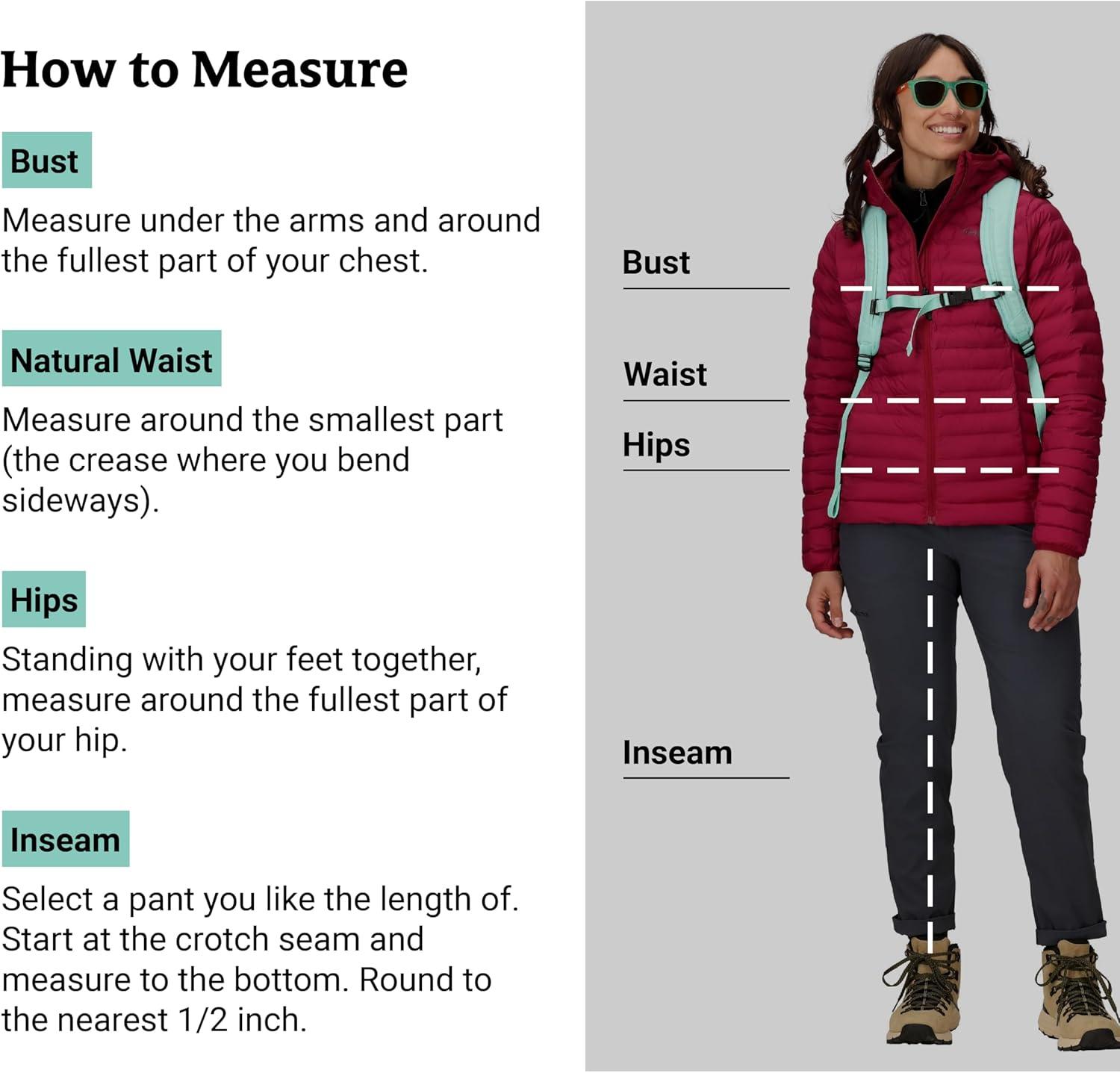 How to Measure

Bust

Measure under the arms and around the fullest part of your chest.

Natural Waist

Measure around the smallest part (the crease where you bend sideways).

Hips

Standing with your feet together, measure around the fullest part of your hip.

Inseam

Select a pant you like the length of. Start at the crotch seam and measure to the bottom. Round to the nearest 1/2 inch.

Bust

Waist

Hips

Inseam