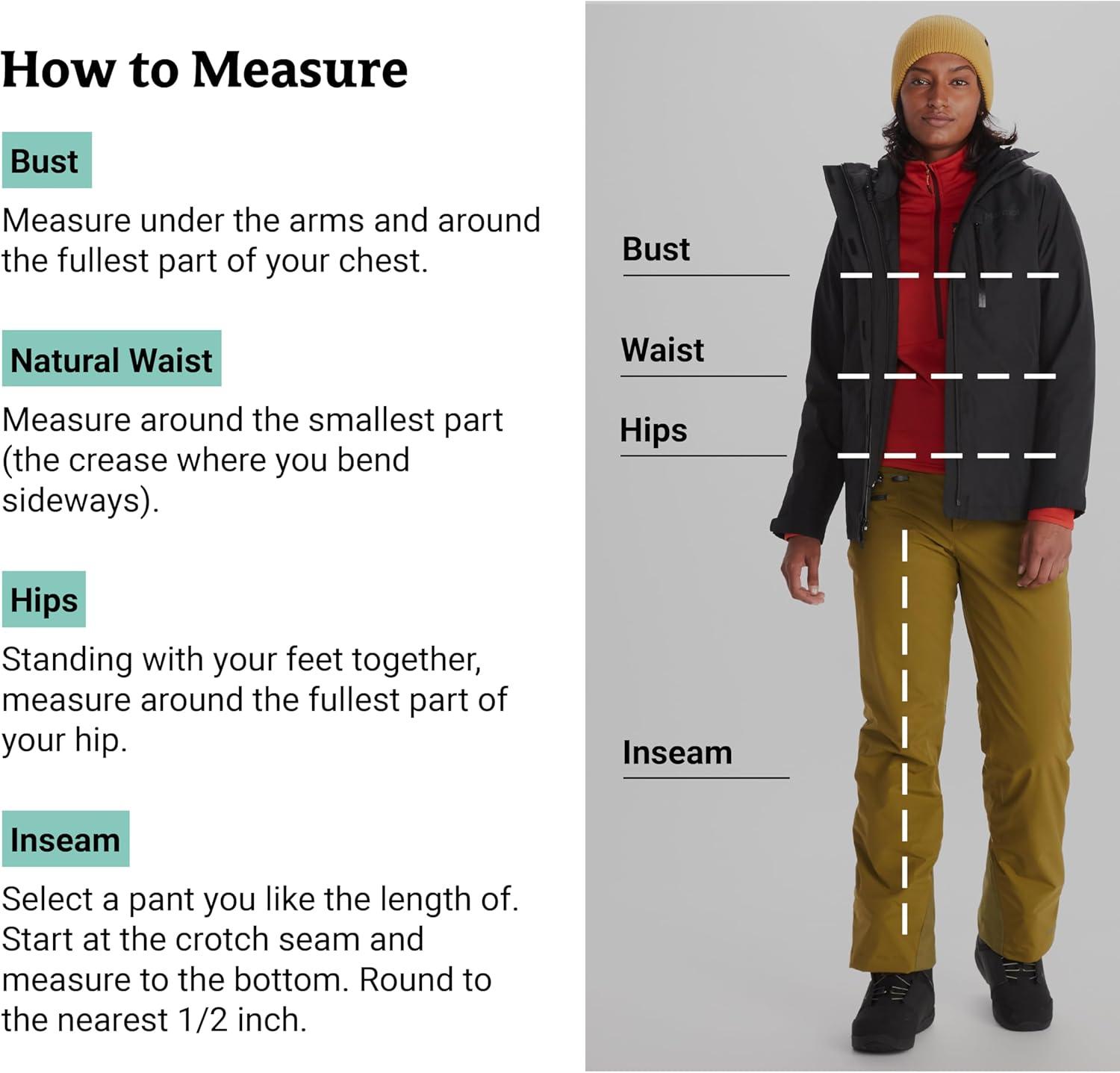 How to Measure

Bust

Measure under the arms and around the fullest part of your chest.

Natural Waist

Measure around the smallest part (the crease where you bend sideways).

Hips

Standing with your feet together, measure around the fullest part of your hip.

Inseam

Select a pant you like the length of. Start at the crotch seam and measure to the bottom. Round to the nearest 1/2 inch.

Bust

Waist

Hips

Inseam