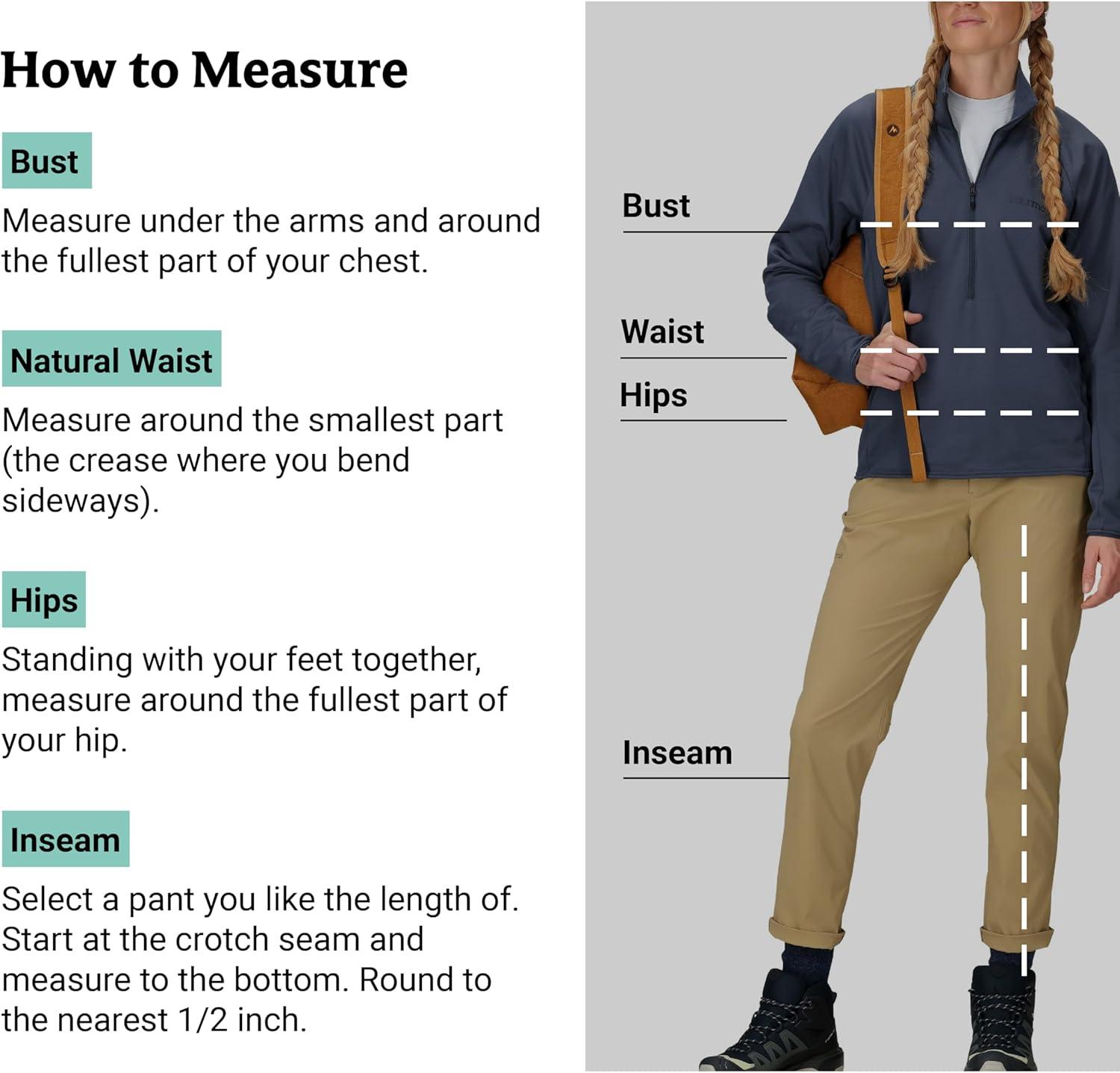 How to Measure

Bust

Measure under the arms and around the fullest part of your chest.

Natural Waist

Measure around the smallest part (the crease where you bend sideways).

Hips

Standing with your feet together, measure around the fullest part of your hip.

Inseam

Select a pant you like the length of. Start at the crotch seam and measure to the bottom. Round to the nearest 1/2 inch.

Bust

Waist

Hips

Inseam