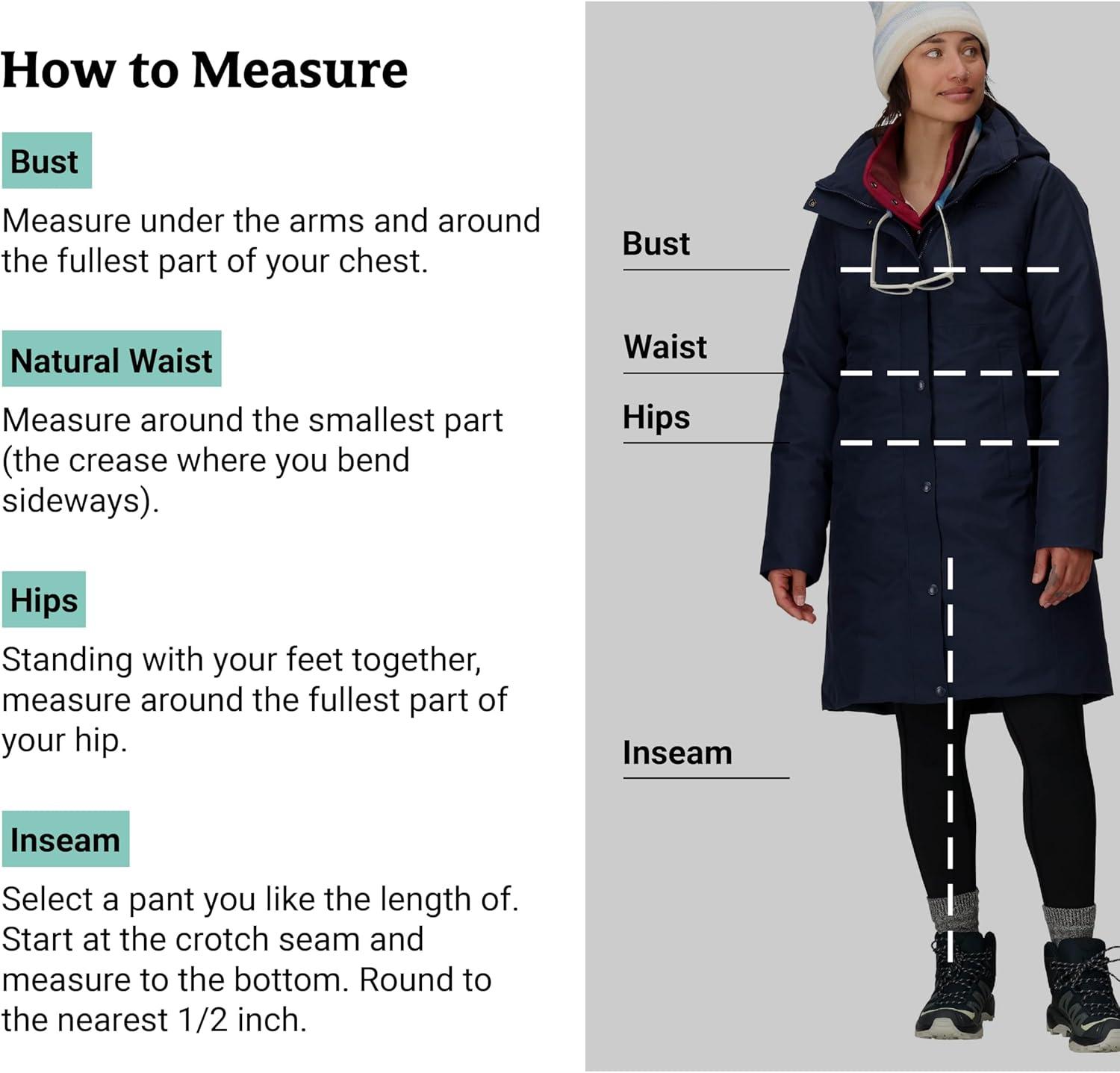 How to Measure

Bust

Measure under the arms and around the fullest part of your chest.

Natural Waist

Measure around the smallest part (the crease where you bend sideways).

Hips

Standing with your feet together, measure around the fullest part of your hip.

Inseam

Select a pant you like the length of. Start at the crotch seam and measure to the bottom. Round to the nearest 1/2 inch.

Bust

Waist

Hips

Inseam