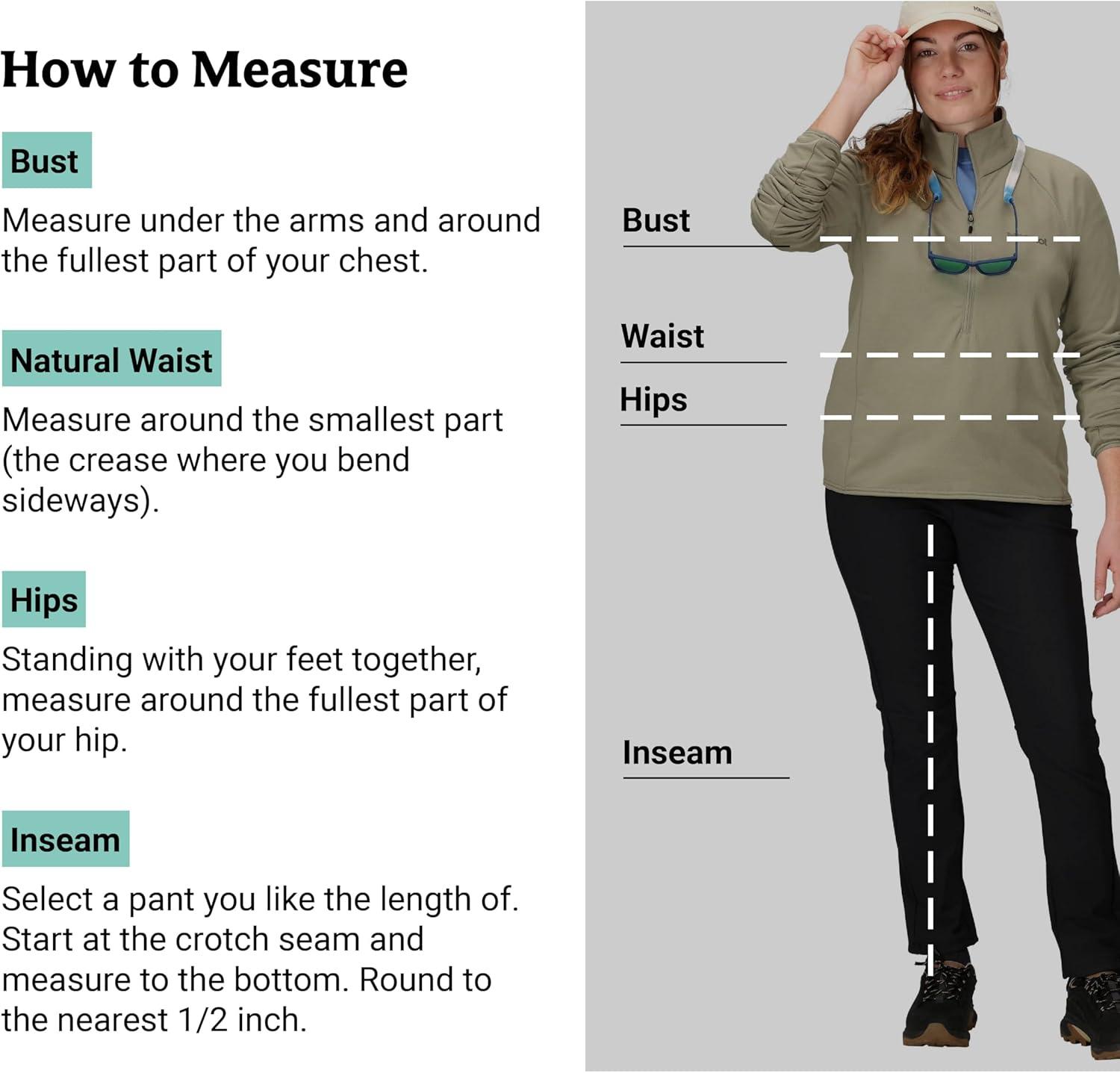 How to Measure

Bust

Measure under the arms and around the fullest part of your chest.

Natural Waist

Measure around the smallest part (the crease where you bend sideways).

Hips

Standing with your feet together, measure around the fullest part of your hip.

Inseam

Select a pant you like the length of. Start at the crotch seam and measure to the bottom. Round to the nearest 1/2 inch.

Bust

Waist

Hips

Inseam